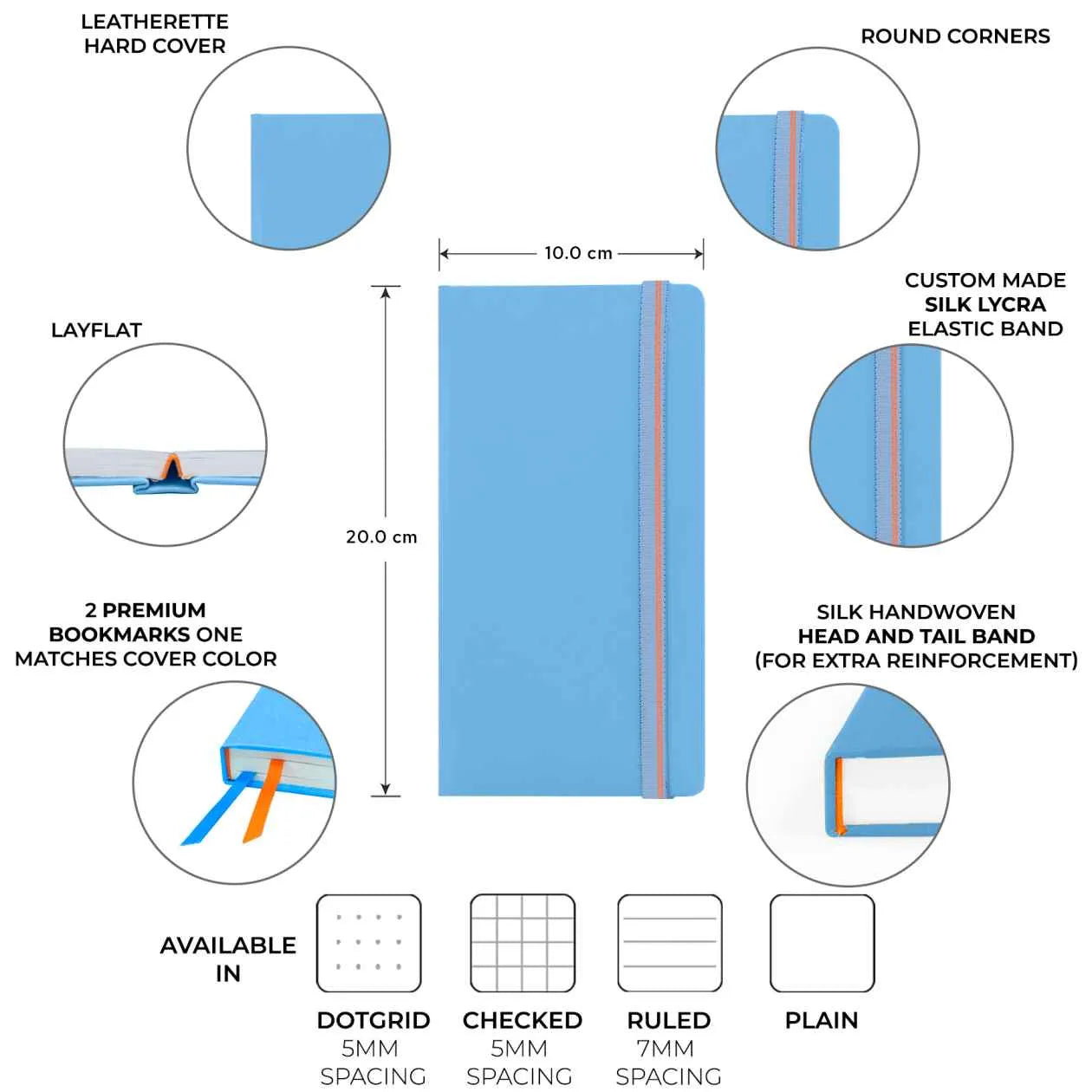 LEATHERETTE HARD COVER

ROUND CORNERS

10.0 cm

LAYFLAT

CUSTOM MADE
SILK LYCRA
ELASTIC BAND

20.0 cm

2 PREMIUM BOOKMARKS ONE MATCHES COVER COLOR

SILK HANDWOVEN
HEAD AND TAIL BAND
(FOR EXTRA REINFORCEMENT)

AVAILABLE IN

DOTGRID
5MM
SPACING

CHECKED
5MM
SPACING

RULED
7MM
SPACING

PLAIN