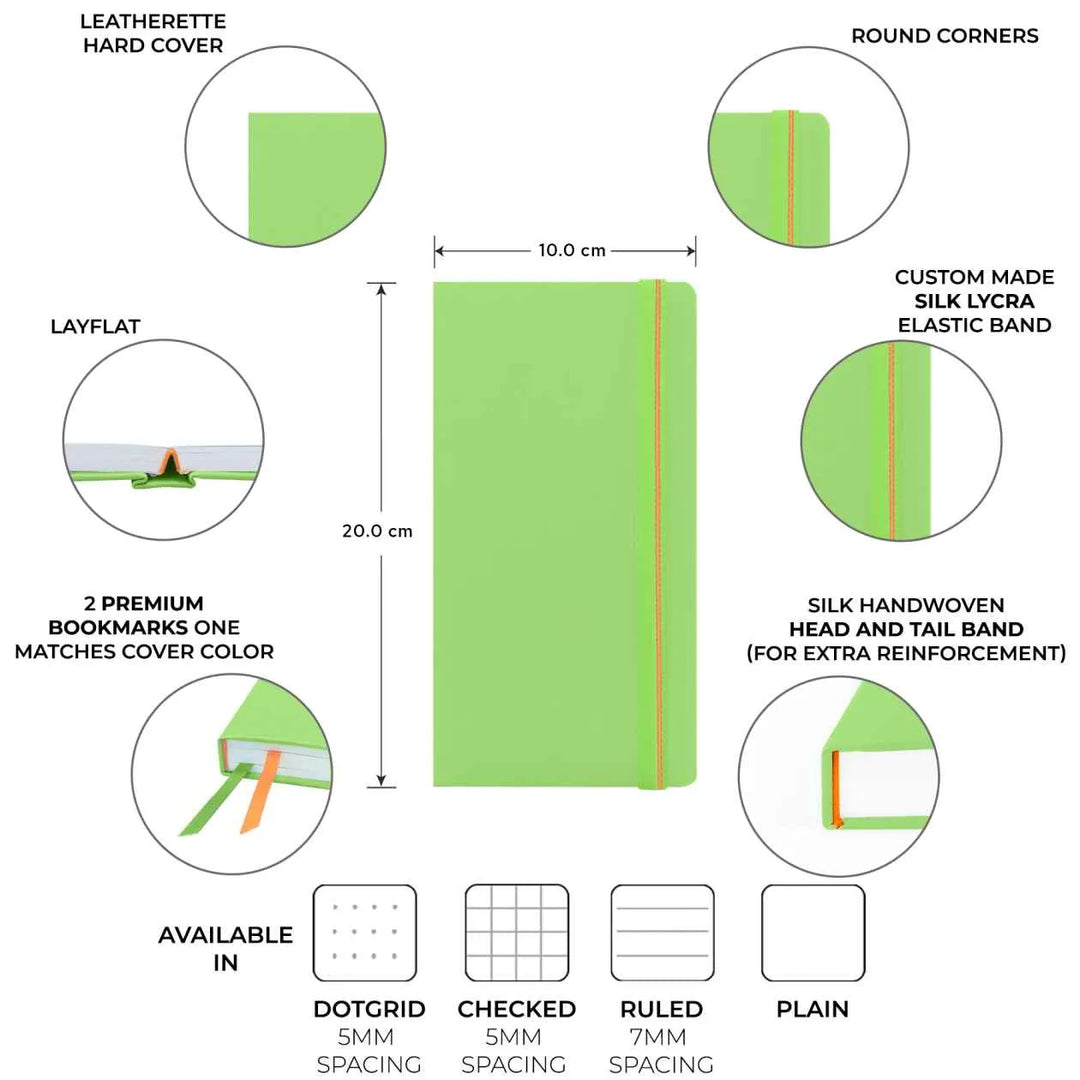 LEATHERETTE HARD COVER

ROUND CORNERS

10.0 cm

CUSTOM MADE SILK LYCRA ELASTIC BAND

LAYFLAT

20.0 cm

2 PREMIUM BOOKMARKS ONE MATCHES COVER COLOR

SILK HANDWOVEN HEAD AND TAIL BAND (FOR EXTRA REINFORCEMENT)

AVAILABLE IN

DOTGRID
5MM
SPACING

CHECKED
5MM
SPACING

RULED
7MM
SPACING

PLAIN