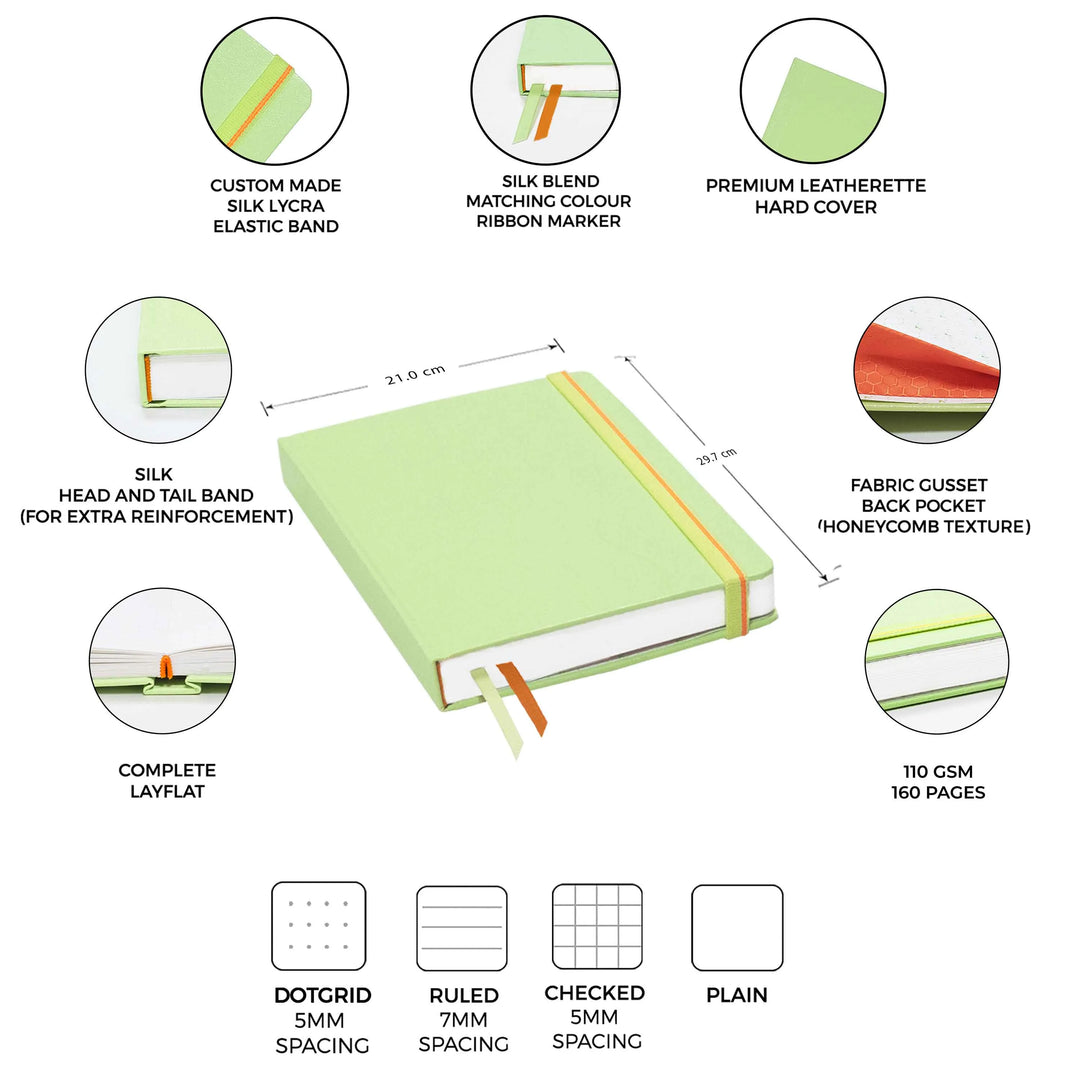 CUSTOM MADE
SILK LYCRA
ELASTIC BAND

SILK BLEND
MATCHING COLOUR
RIBBON MARKER

PREMIUM LEATHERETTE
HARD COVER

SILK
HEAD AND TAIL BAND
(FOR EXTRA REINFORCEMENT)

21.0 cm

29.7 cm

FABRIC GUSSET
BACK POCKET
(HONEYCOMB TEXTURE)

COMPLETE
LAYFLAT

110 GSM
160 PAGES

DOTGRID
5MM
SPACING

RULED
7MM
SPACING

CHECKED
5MM
SPACING

PLAIN