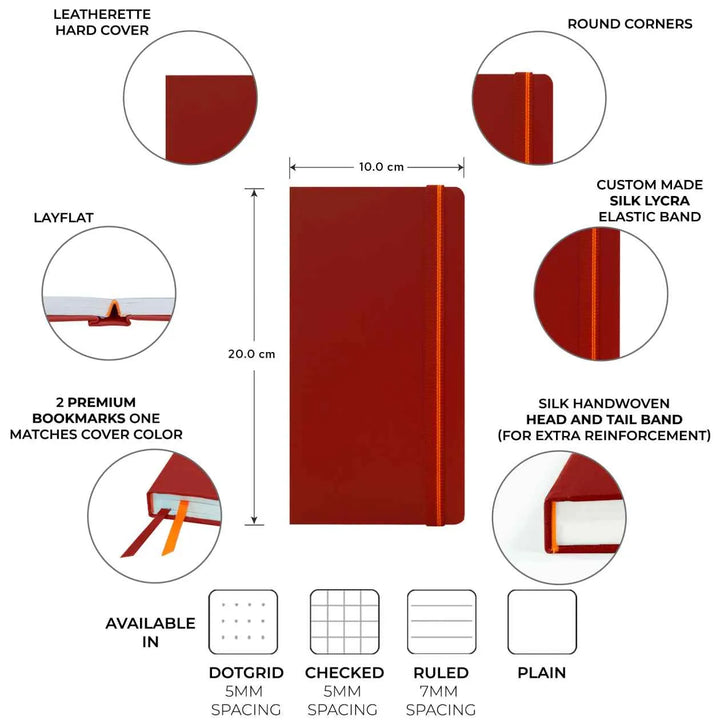 LEATHERETTE HARD COVER

ROUND CORNERS

10.0 cm

CUSTOM MADE SILK LYCRA ELASTIC BAND

LAYFLAT

20.0 cm

2 PREMIUM BOOKMARKS ONE MATCHES COVER COLOR

SILK HANDWOVEN HEAD AND TAIL BAND (FOR EXTRA REINFORCEMENT)

AVAILABLE IN

DOTGRID 5MM SPACING

CHECKED 5MM SPACING

RULED 7MM SPACING

PLAIN