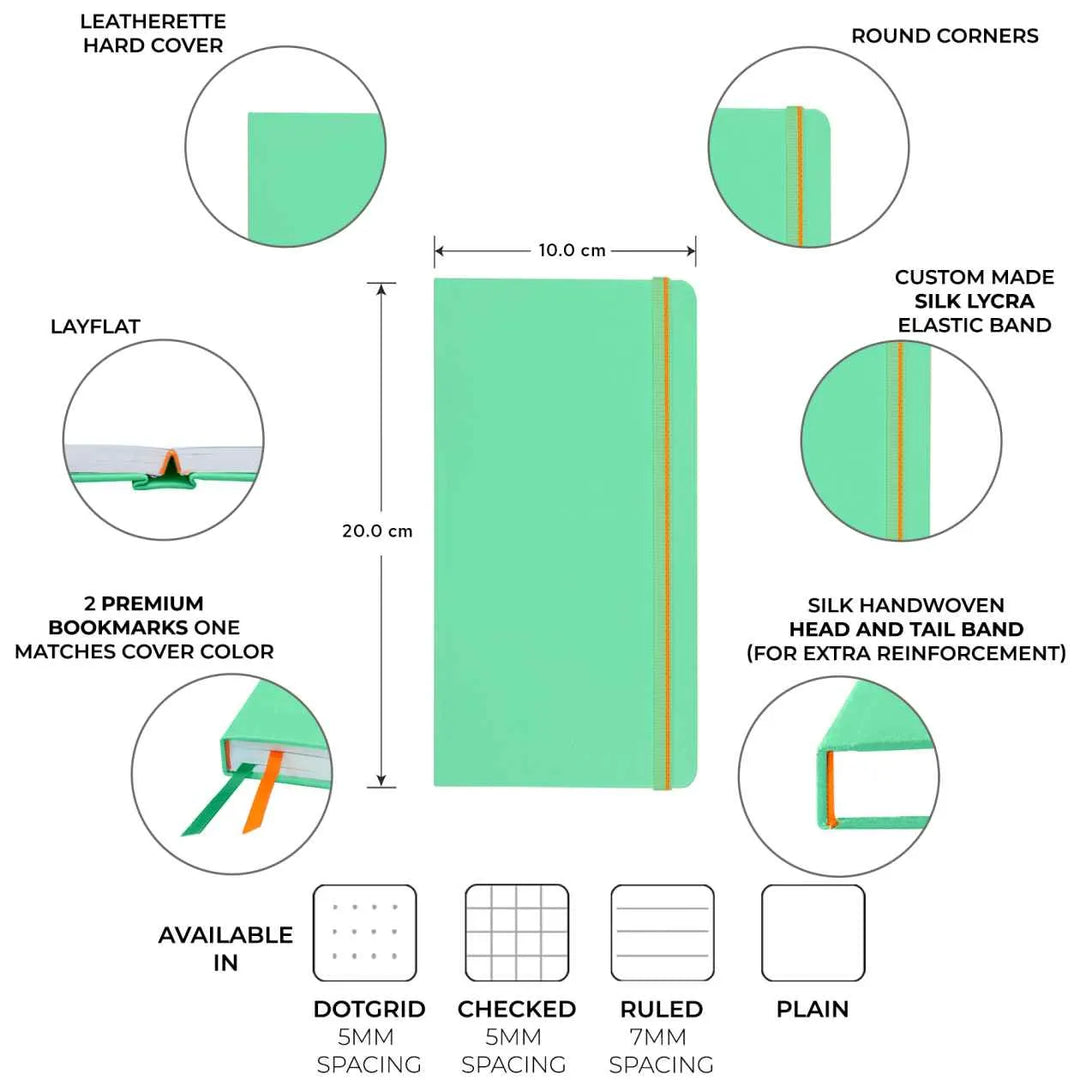 LEATHERETTE HARD COVER

ROUND CORNERS

10.0 cm

CUSTOM MADE SILK LYCRA ELASTIC BAND

LAYFLAT

20.0 cm

2 PREMIUM BOOKMARKS ONE MATCHES COVER COLOR

SILK HANDWOVEN HEAD AND TAIL BAND (FOR EXTRA REINFORCEMENT)

AVAILABLE IN

DOTGRID 5MM SPACING

CHECKED 5MM SPACING

RULED 7MM SPACING

PLAIN