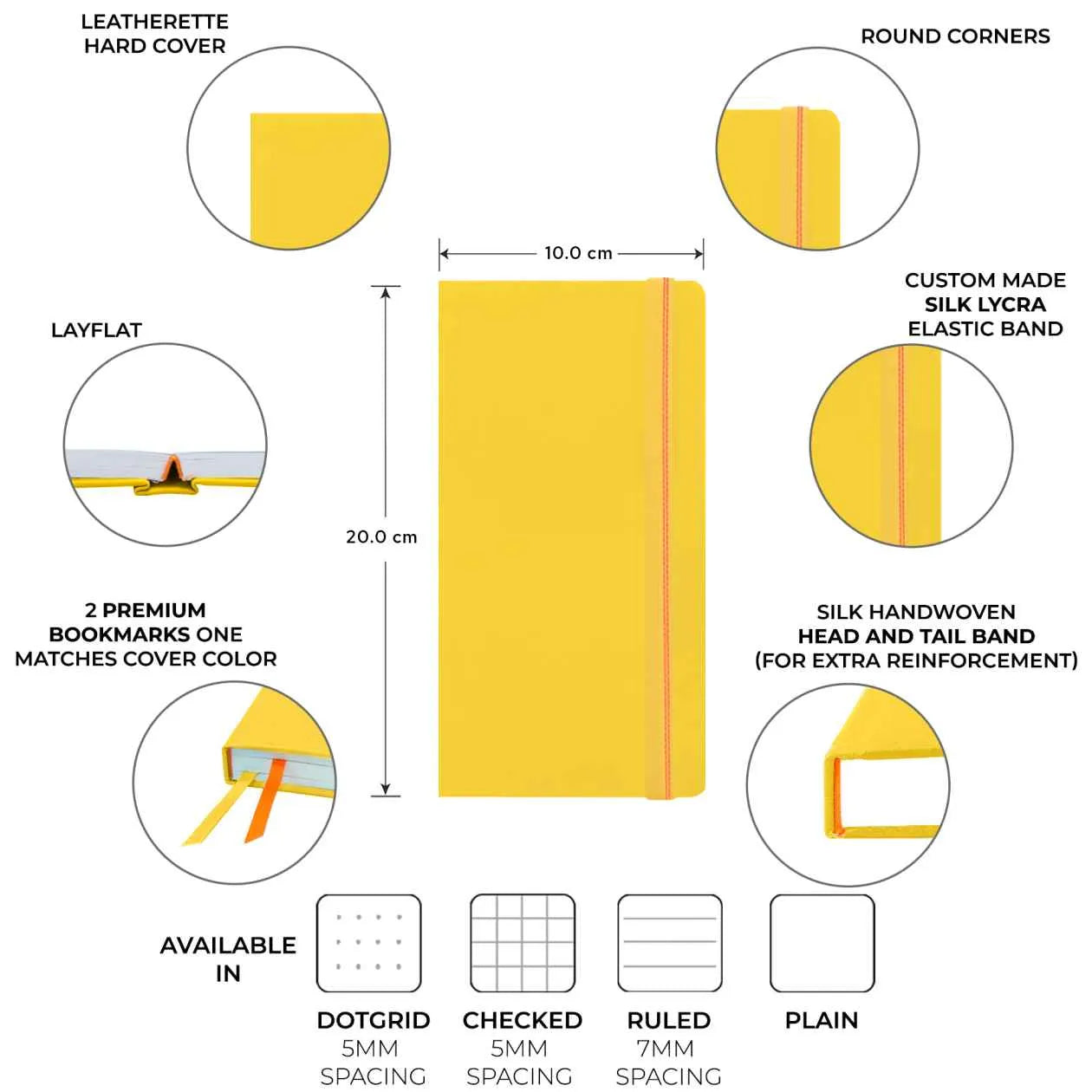 LEATHERETTE HARD COVER

ROUND CORNERS

10.0 cm

CUSTOM MADE SILK LYCRA ELASTIC BAND

LAYFLAT

20.0 cm

2 PREMIUM BOOKMARKS ONE MATCHES COVER COLOR

SILK HANDWOVEN HEAD AND TAIL BAND (FOR EXTRA REINFORCEMENT)

AVAILABLE IN

DOTGRID 5MM SPACING

CHECKED 5MM SPACING

RULED 7MM SPACING

PLAIN